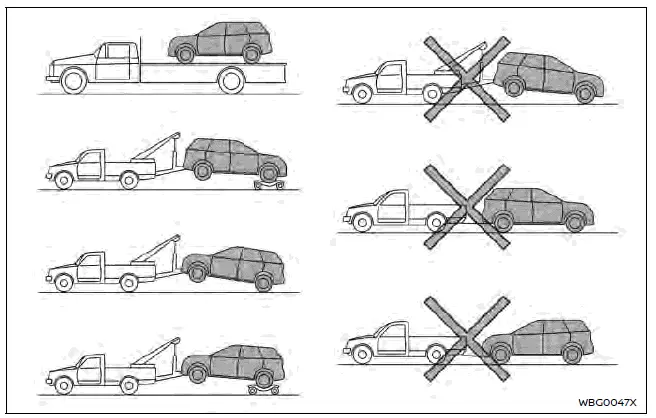 WBG0047X