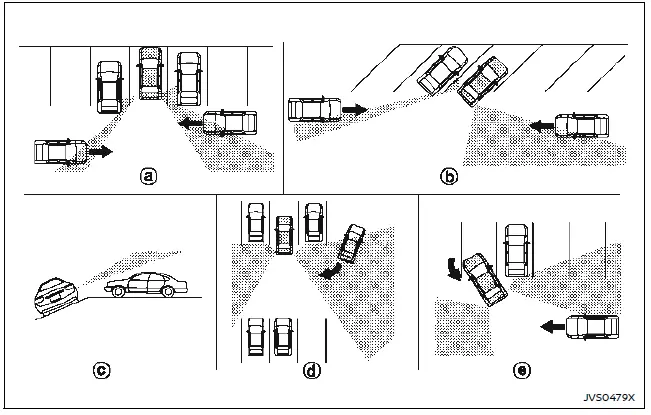 a

b

c

d

e

JVS0479X