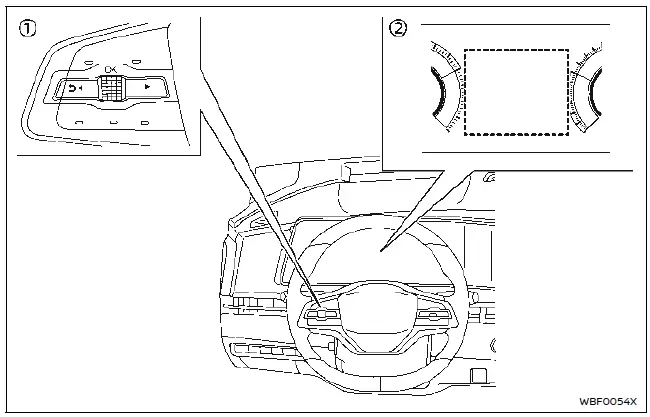 ①

OK

②

WBF0054X