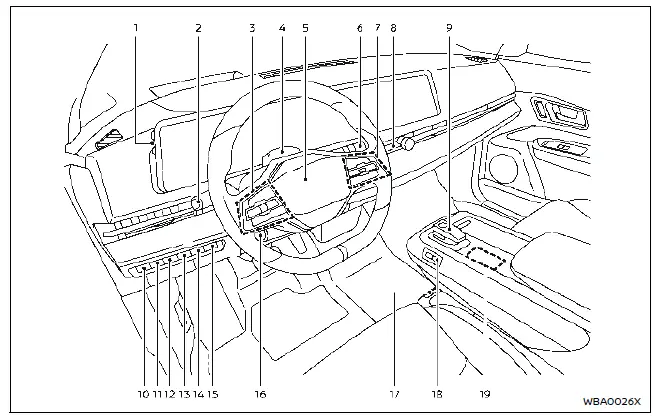 1 2 3 4 5 6 7 8 9

10 11 12 13 14 15 16 17 18 19

WBA0026X