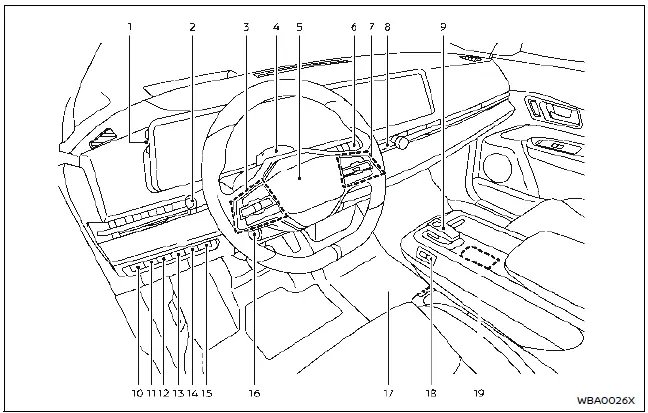 1 2 3 4 5 6 7 8 9

10 11 12 13 14 15 16 17 18 19

WBA0026X