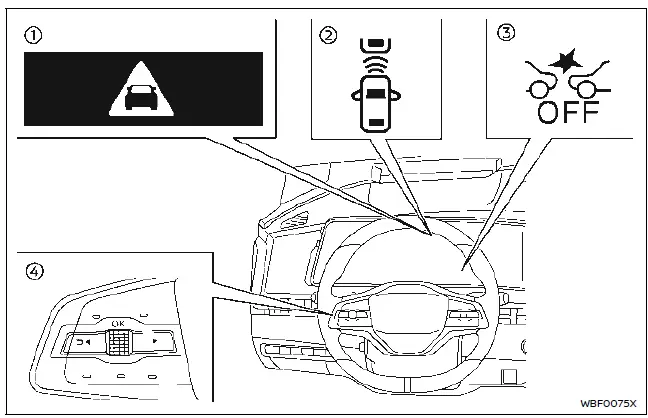 ①

②

③

OFF

④

OK

WBF0075X