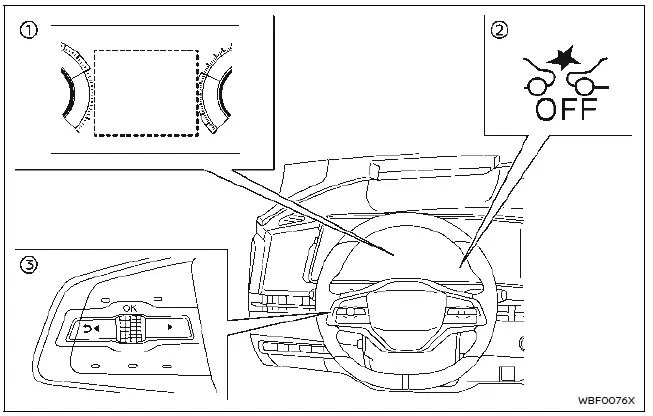 ①

②

OFF

③

OK

WBF0076X