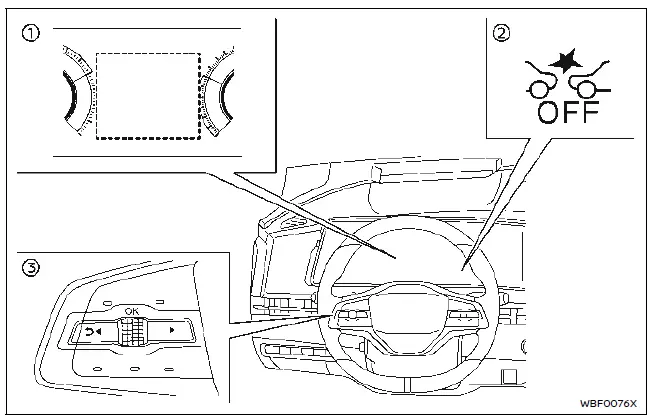 ①

②

OFF

③

OK

WBF0076X