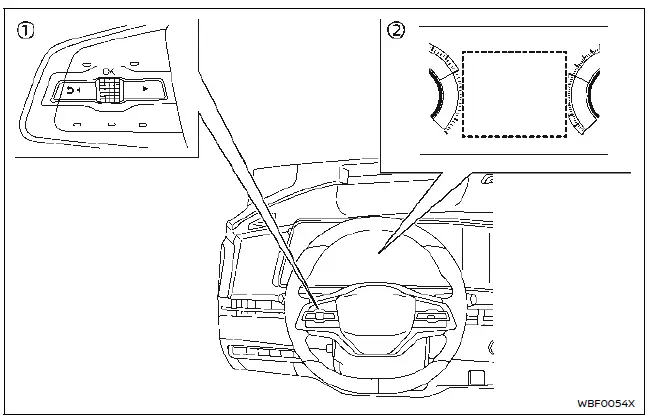 ①

OK

②

WBF0054X