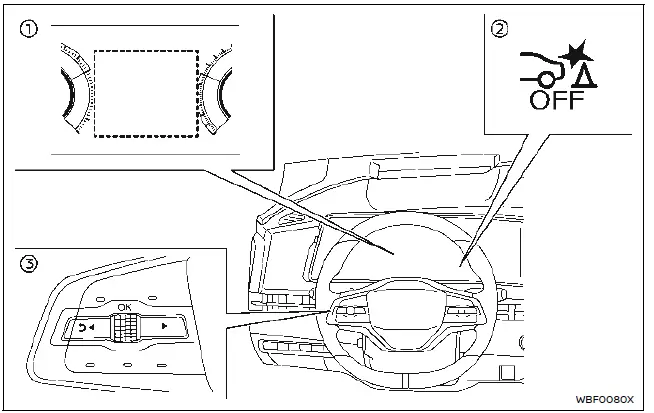 ①

②

OFF

③

OK

WBF0080X